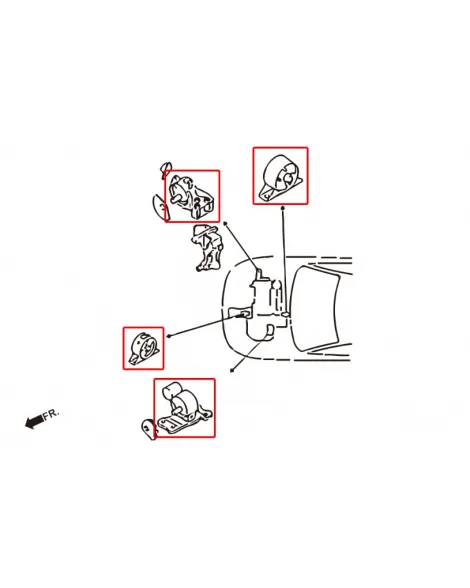 FR.