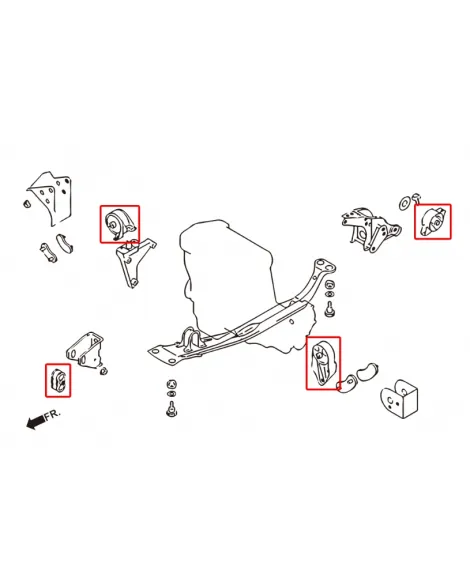 FR.