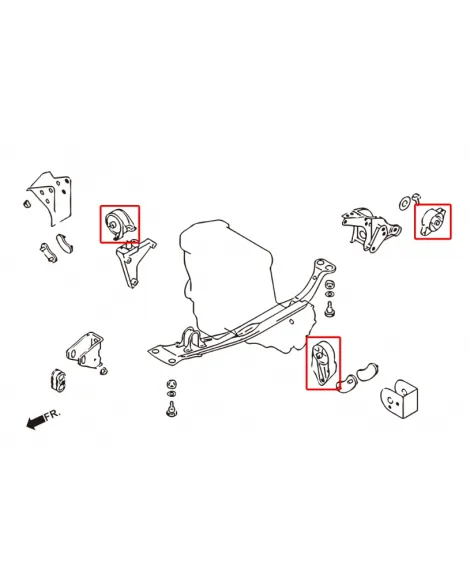 FR.