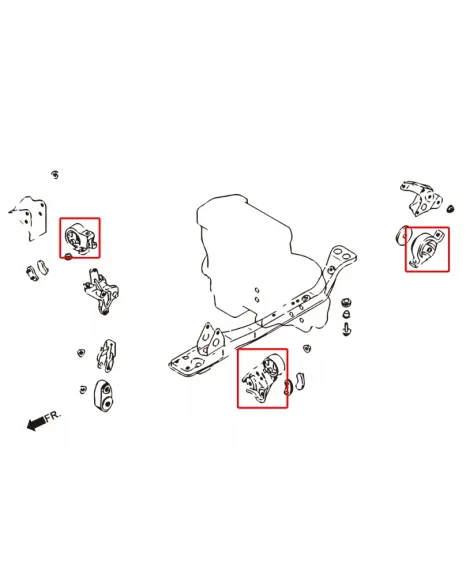 FR.